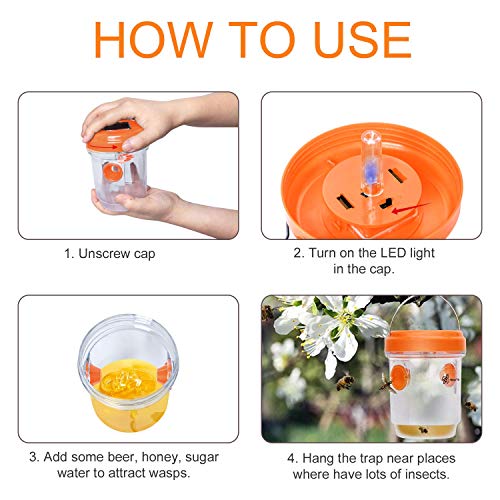 HOW TO USE

1. Unscrew cap

2. Turn on the LED light in the cap.

3. Add some beer, honey, sugar water to attract wasps.

4. Hang the trap near places where have lots of insects.