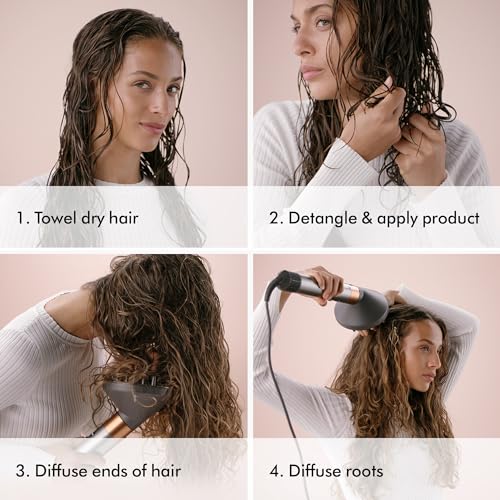 1. Towel dry hair

2. Detangle & apply product

3. Diffuse ends of hair

4. Diffuse roots