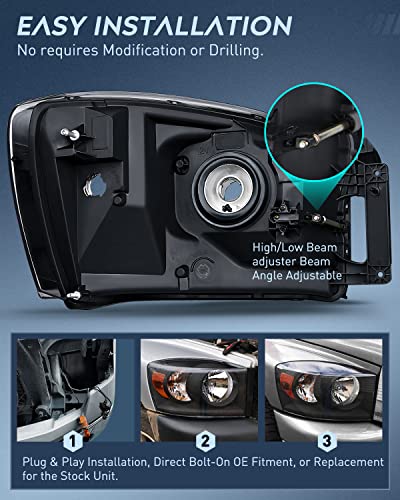 EASY INSTALLATION
No requires Modification or Drilling.

High/Low Beam adjuster Beam Angle Adjustable

1

2

3

Plug & Play Installation, Direct Bolt-On OE Fitment, or Replacement for the Stock Unit.