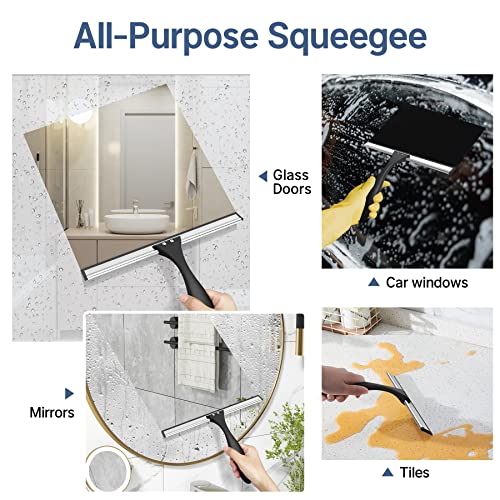 All-Purpose Squeegee

Glass Doors

Car windows

Mirrors

Tiles