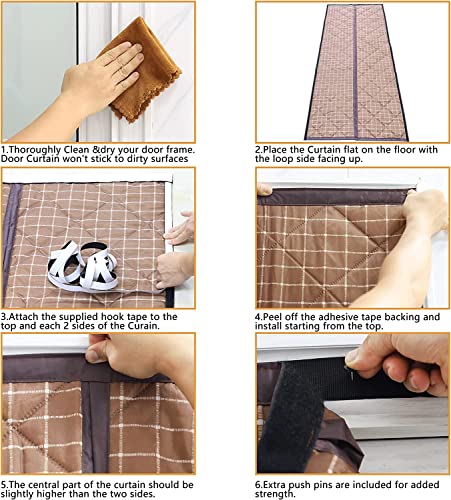 1.Thoroughly Clean &dry your door frame. Door Curtain won't stick to dirty surfaces

2.Place the Curtain flat on the floor with the loop side facing up.

3.Attach the supplied hook tape to the top and each 2 sides of the Curain.

4.Peel off the adhesive tape backing and install starting from the top.

5.The central part of the curtain should be slightly higher than the two sides.

6.Extra push pins are included for added strength.