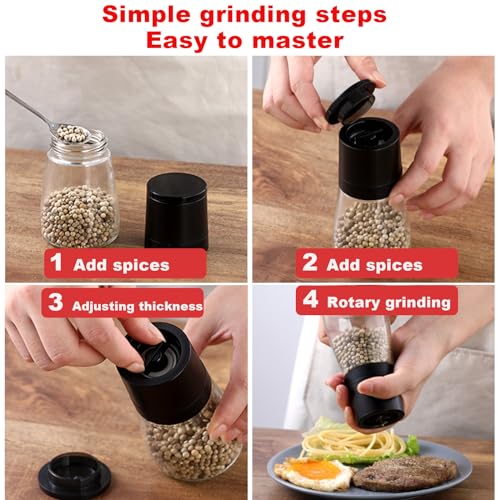 Simple grinding steps
Easy to master

1 Add spices

2 Add spices

3 Adjusting thickness

4 Rotary grinding