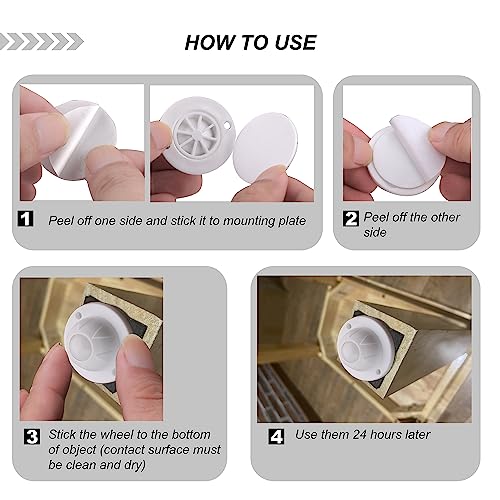 HOW TO USE

1 Peel off one side and stick it to mounting plate

2 Peel off the other side

3 Stick the wheel to the bottom of object (contact surface must be clean and dry)

4 Use them 24 hours later