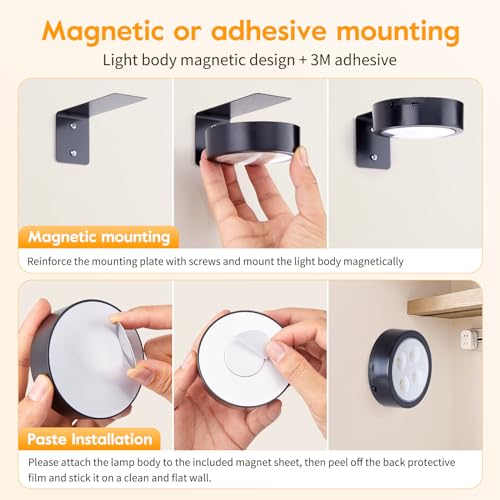 Magnetic or adhesive mounting

Light body magnetic design + 3M adhesive

Magnetic mounting

Reinforce the mounting plate with screws and mount the light body magnetically

Paste Installation

Please attach the lamp body to the included magnet sheet, then peel off the back protective film and stick it on a clean and flat wall.