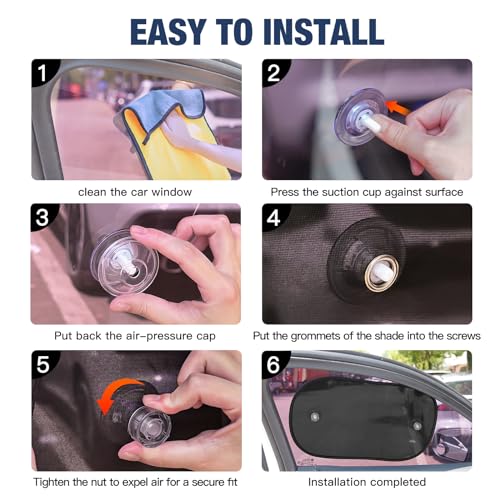 EASY TO INSTALL

1
clean the car window

2
Press the suction cup against surface

3
Put back the air-pressure cap

4
Put the grommets of the shade into the screws

5
Tighten the nut to expel air for a secure fit

6
Installation completed