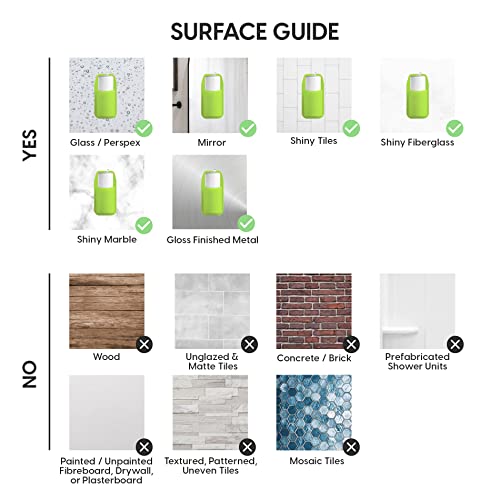 SURFACE GUIDE

YES

Glass / Perspex

Mirror

Shiny Tiles

Shiny Fiberglass

Shiny Marble

Gloss Finished Metal

NO

Wood

Unglazed & Matte Tiles

Concrete / Brick

Prefabricated Shower Units

Painted / Unpainted Fibreboard, Drywall, or Plasterboard

Textured, Patterned, Uneven Tiles

Mosaic Tiles