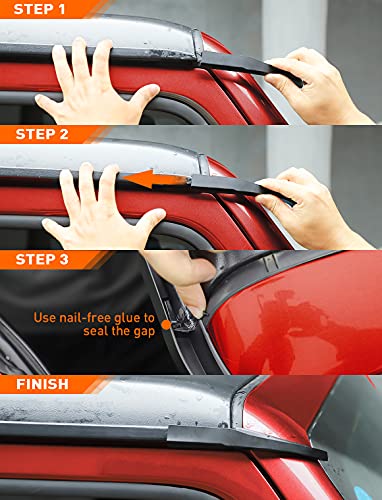 STEP 1

STEP 2

STEP 3

Use nail-free glue to seal the gap

FINISH