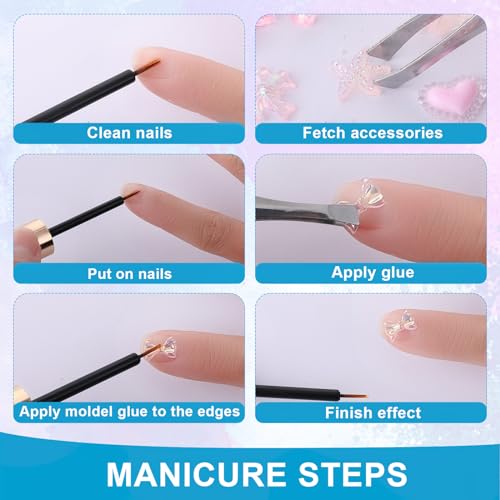 Clean nails

Fetch accessories

Put on nails

Apply glue

Apply moldel glue to the edges

Finish effect

MANICURE STEPS