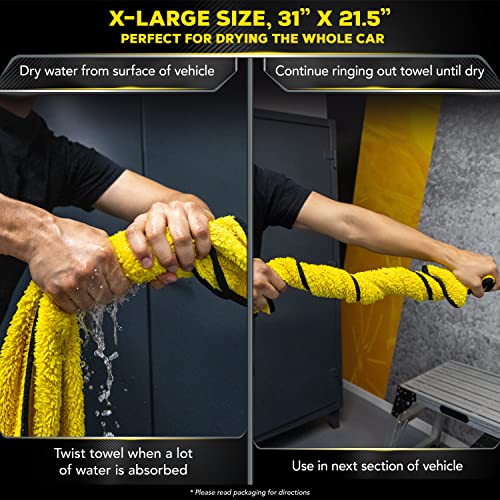 X-LARGE SIZE, 31" X 21.5"
PERFECT FOR DRYING THE WHOLE CAR

Dry water from surface of vehicle

Twist towel when a lot of water is absorbed

Continue ringing out towel until dry

Use in next section of vehicle

* Please read packaging for directions