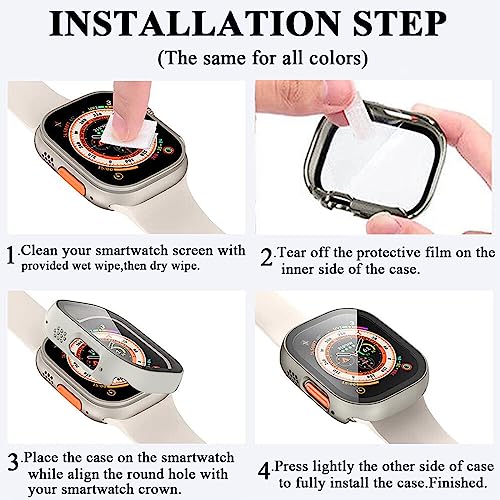 INSTALLATION STEP
(The same for all colors)

1.Clean your smartwatch screen with provided wet wipe,then dry wipe.

2.Tear off the protective film on the inner side of the case.

3.Place the case on the smartwatch while align the round hole with your smartwatch crown.

4.Press lightly the other side of case to fully install the case.Finished.