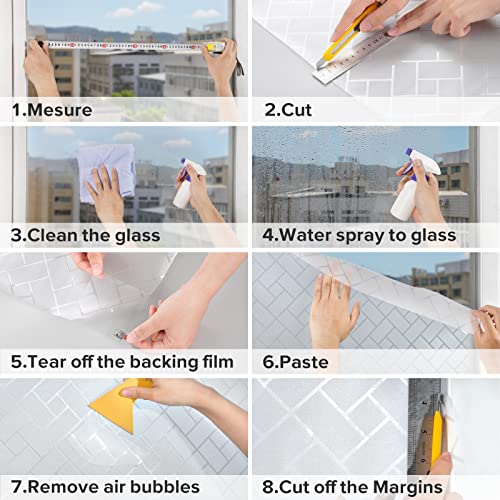 1.Mesure

2.Cut

3.Clean the glass

4.Water spray to glass

5.Tear off the backing film

6.Paste

7.Remove air bubbles

8.Cut off the Margins