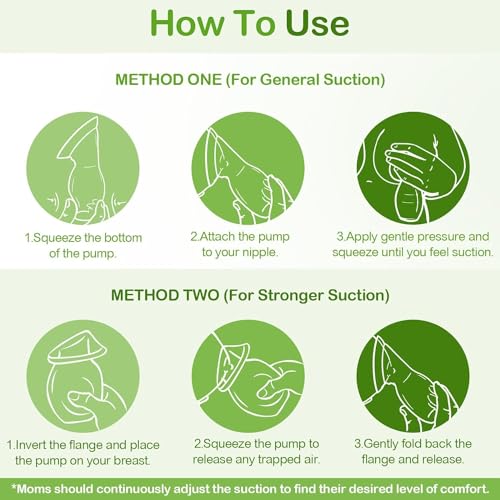 How To Use

METHOD ONE (For General Suction)

1.Squeeze the bottom of the pump.

2.Attach the pump to your nipple.

3.Apply gentle pressure and squeeze until you feel suction.

METHOD TWO (For Stronger Suction)

1.Invert the flange and place the pump on your breast.

2.Squeeze the pump to release any trapped air.

3.Gently fold back the flange and release.

*Moms should continuously adjust the suction to find their desired level of comfort.