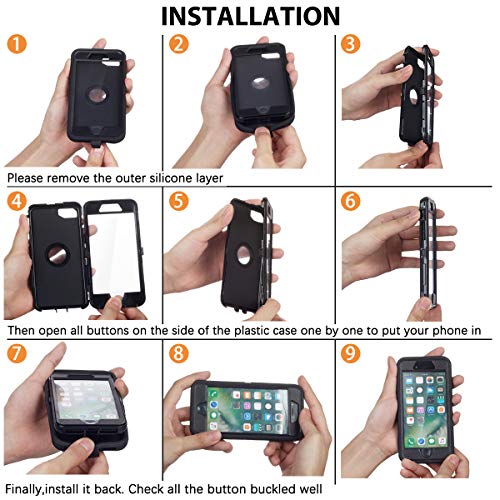 INSTALLATION

1

2

3

Please remove the outer silicone layer

4

5

6

Then open all buttons on the side of the plastic case one by one to put your phone in

7

8

9

Finally,install it back. Check all the button buckled well