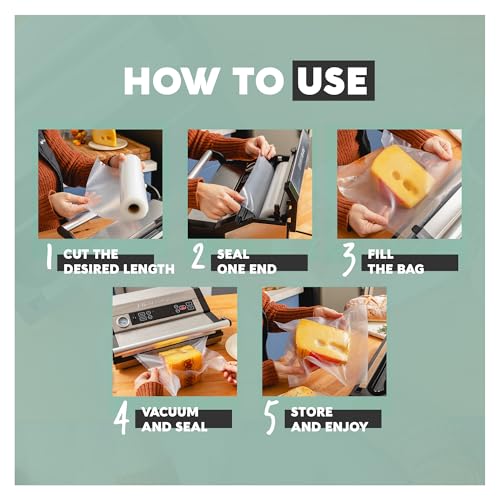 HOW TO USE

1 CUT THE DESIRED LENGTH

2 SEAL ONE END

3 FILL THE BAG

4 VACUUM AND SEAL

5 STORE AND ENJOY