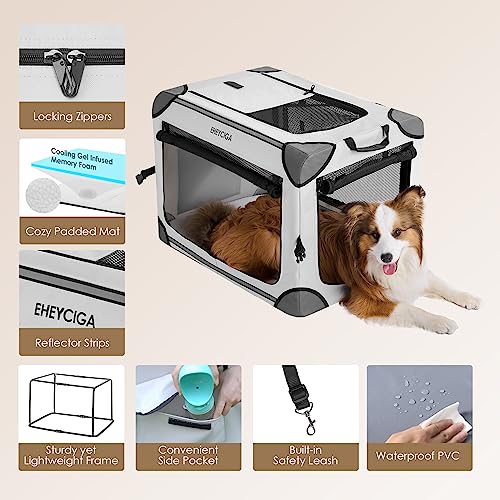 Locking Zippers

Cooling Gel Infused Memory Foam

Cozy Padded Mat

EHEYCIGA

Reflector Strips

EHEYCIGA

Sturdy yet Lightweight Frame

Convenient Side Pocket

Built-in Safety Leash

Waterproof PVC