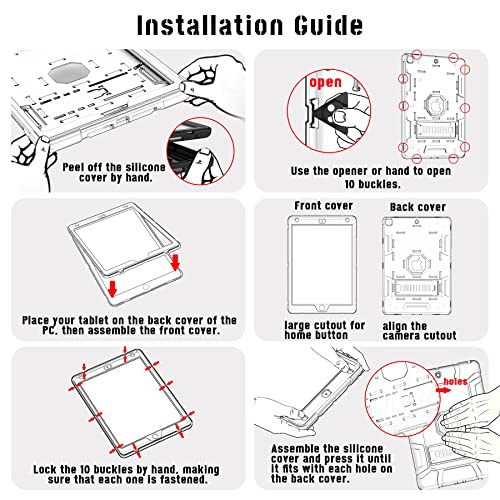 Installation Guide

Peel off the silicone cover by hand.

open

Use the opener or hand to open 10 buckles.

Place your tablet on the back cover of the PC, then assemble the front cover.

Front cover

Back cover

large cutout for home button

align the camera cutout

Lock the 10 buckles by hand, making sure that each one is fastened.

holes

Assemble the silicone cover and press it until it fits with each hole on the back cover.