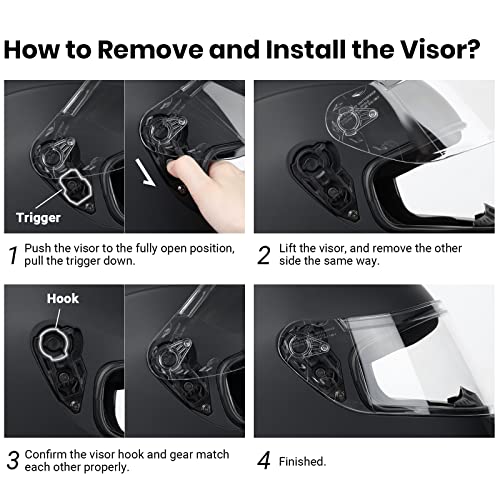 How to Remove and Install the Visor?

Trigger

1 Push the visor to the fully open position, pull the trigger down.

2 Lift the visor, and remove the other side the same way.

Hook

3 Confirm the visor hook and gear match each other properly.

4 Finished.