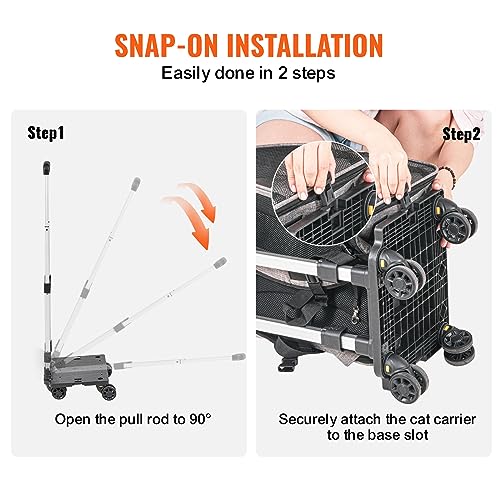 SNAP-ON INSTALLATION
Easily done in 2 steps

Step1

Open the pull rod to 90°

Step2

Securely attach the cat carrier to the base slot