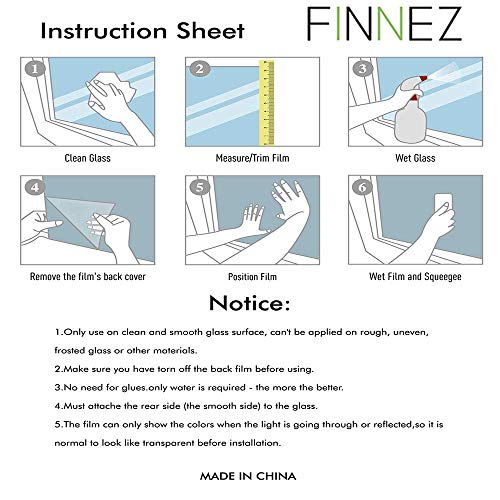 Instruction Sheet

FINNEZ

1

Clean Glass

2

Measure/Trim Film

3

Wet Glass

4

Remove the film's back cover

5

Position Film

6

Wet Film and Squeegee

Notice:

1.Only use on clean and smooth glass surface, can't be applied on rough, uneven, frosted glass or other materials.

2.Make sure you have torn off the back film before using.

3.No need for glues.only water is required - the more the better.

4.Must attache the rear side (the smooth side) to the glass.

5.The film can only show the colors when the light is going through or reflected,so it is normal to look like transparent before installation.

MADE IN CHINA