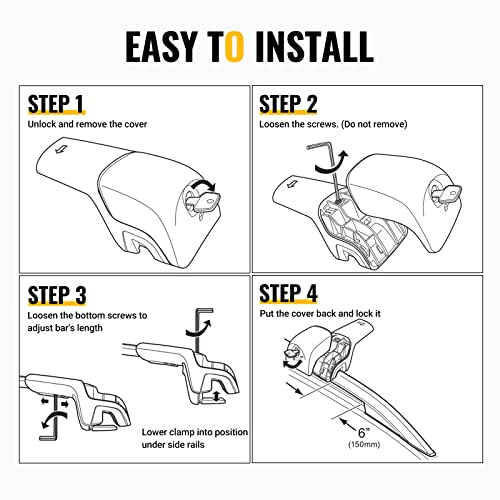 EASY TO INSTALL

STEP 1
Unlock and remove the cover

STEP 2
Loosen the screws. (Do not remove)

STEP 3
Loosen the bottom screws to adjust bar's length

Lower clamp into position under side rails

STEP 4
Put the cover back and lock it

6"
(150mm)