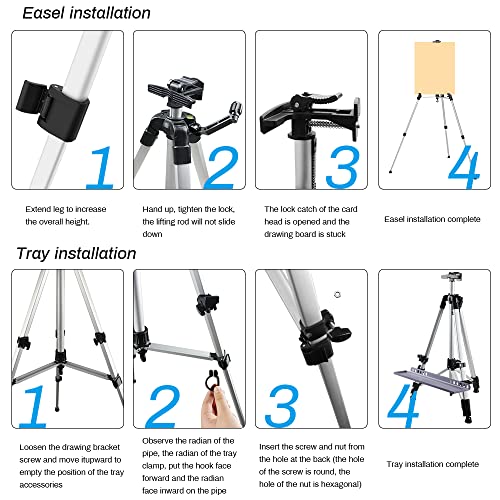 Easel installation

1

Extend leg to increase the overall height.

2

Hand up, tighten the lock, the lifting rod will not slide down

3

The lock catch of the card head is opened and the drawing board is stuck

4

Easel installation complete

Tray installation

1

Loosen the drawing bracket screw and move itupward to empty the position of the tray accessories

2

Observe the radian of the pipe, the radian of the tray clamp, put the hook face forward and the radian face inward on the pipe

3

Insert the screw and nut from the hole at the back (the hole of the screw is round, the hole of the nut is hexagonal)

4

Tray installation complete