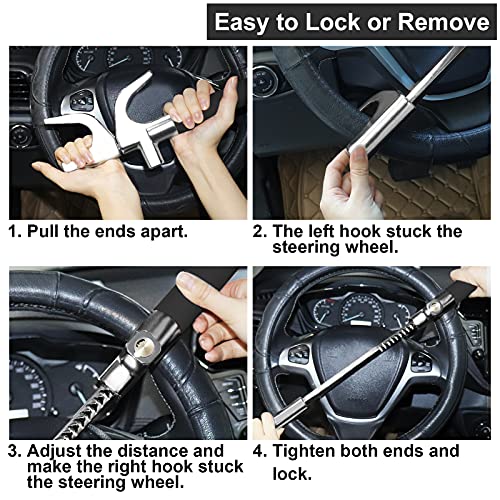 Easy to Lock or Remove

1. Pull the ends apart.

2. The left hook stuck the steering wheel.

3. Adjust the distance and make the right hook stuck the steering wheel.

4. Tighten both ends and lock.