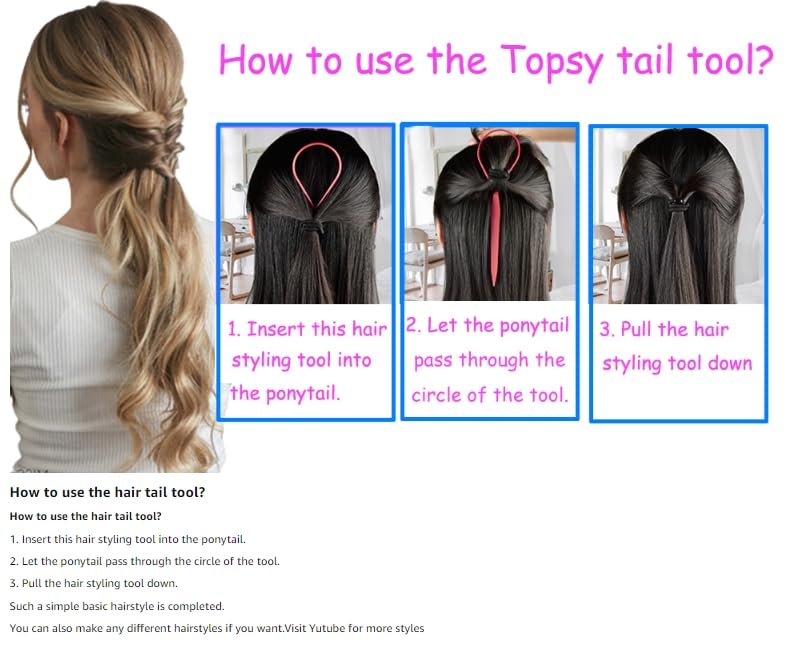 How to use the Topsy tail tool?

1. Insert this hair styling tool into the ponytail.

2. Let the ponytail pass through the circle of the tool.

3. Pull the hair styling tool down

How to use the hair tail tool?

How to use the hair tail tool?

1. Insert this hair styling tool into the ponytail.

2. Let the ponytail pass through the circle of the tool.

3. Pull the hair styling tool down.

Such a simple basic hairstyle is completed.

You can also make any different hairstyles if you want.Visit Yutube for more styles