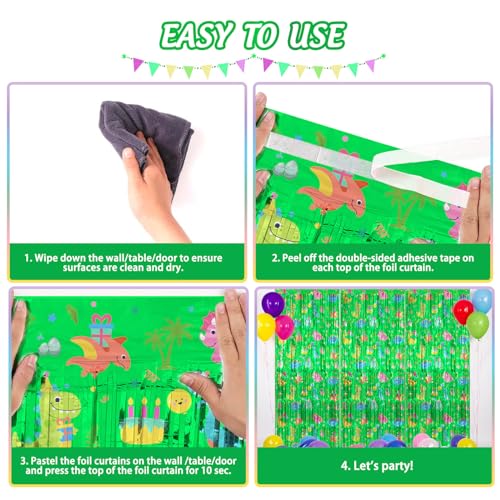 EASY TO USE

1. Wipe down the wall/table/door to ensure surfaces are clean and dry.

2. Peel off the double-sided adhesive tape on each top of the foil curtain.

3. Pastel the foil curtains on the wall /table/door and press the top of the foil curtain for 10 sec.

4. Let's party!