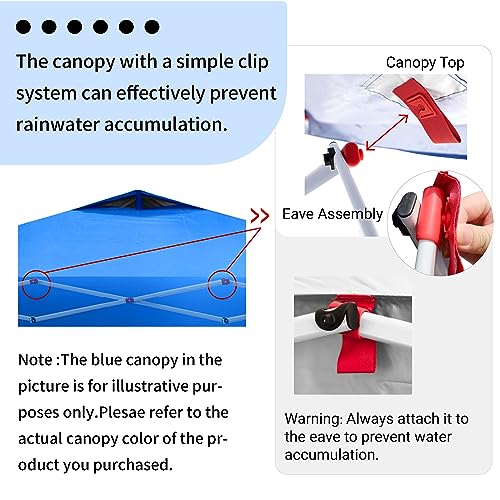 The canopy with a simple clip system can effectively prevent rainwater accumulation.

Canopy Top

Eave Assembly

Note :The blue canopy in the picture is for illustrative purposes only.Plesae refer to the actual canopy color of the product you purchased.

Warning: Always attach it to the eave to prevent water accumulation.