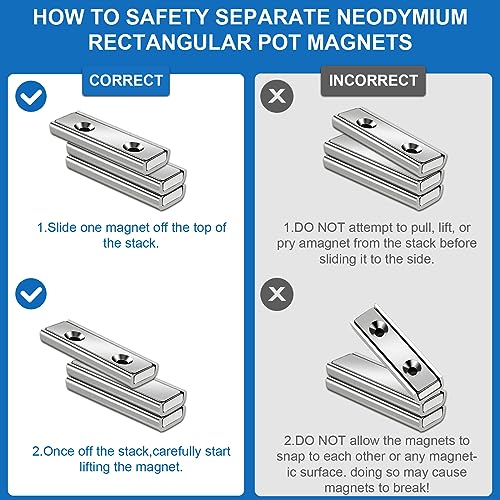 HOW TO SAFETY SEPARATE NEODYMIUM RECTANGULAR POT MAGNETS

CORRECT

1.Slide one magnet off the top of the stack.

2.Once off the stack,carefully start lifting the magnet.

INCORRECT

1.DO NOT attempt to pull, lift, or pry amagnet from the stack before sliding it to the side.

2.DO NOT allow the magnets to snap to each other or any magnetic surface. doing so may cause magnets to break!