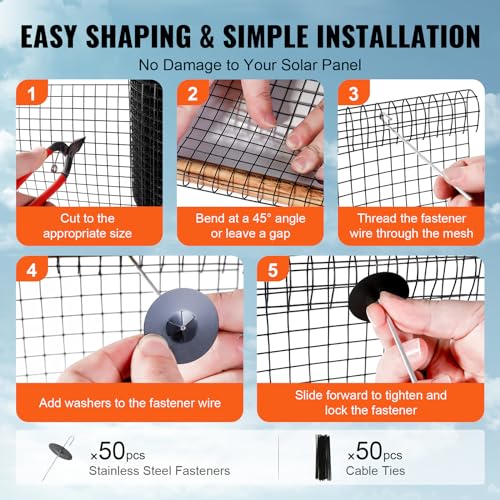 EASY SHAPING & SIMPLE INSTALLATION

No Damage to Your Solar Panel

1
Cut to the appropriate size

2
Bend at a 45° angle or leave a gap

3
Thread the fastener wire through the mesh

4
Add washers to the fastener wire

5
Slide forward to tighten and lock the fastener

×50pcs
Stainless Steel Fasteners

×50pcs
Cable Ties