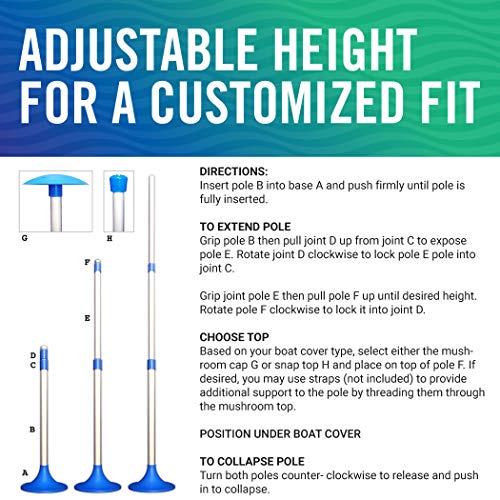 ADJUSTABLE HEIGHT FOR A CUSTOMIZED FIT

G

H

F

E

D

C

B

A

DIRECTIONS:
Insert pole B into base A and push firmly until pole is fully inserted.

TO EXTEND POLE
Grip pole B then pull joint D up from joint C to expose pole E. Rotate joint D clockwise to lock pole E pole into joint C.

Grip joint pole E then pull pole F up until desired height. Rotate pole F clockwise to lock it into joint D.

CHOOSE TOP
Based on your boat cover type, select either the mushroom cap G or snap top H and place on top of pole F. If desired, you may use straps (not included) to provide additional support to the pole by threading them through the mushroom top.

POSITION UNDER BOAT COVER

TO COLLAPSE POLE
Turn both poles counter- clockwise to release and push in to collapse.