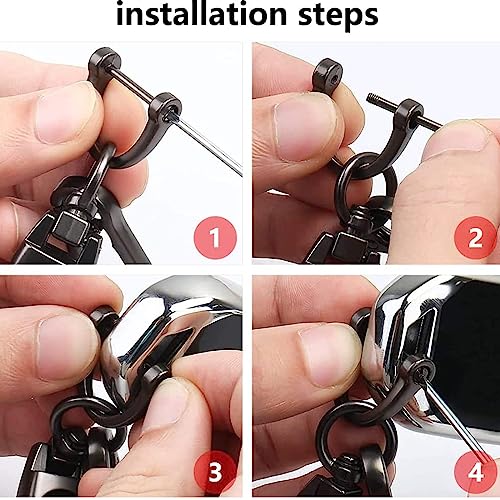 installation steps

1

2

3

4