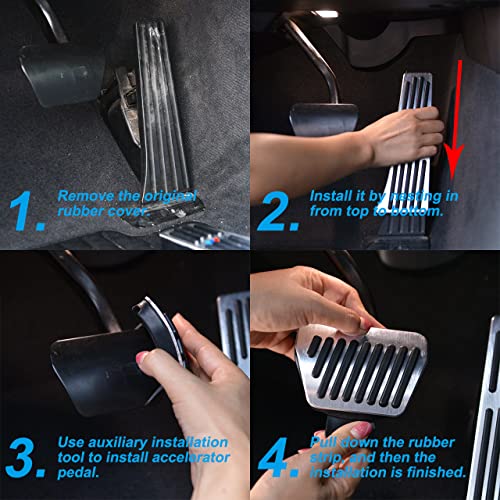 1. Remove the original rubber cover.

2. Install it by nesting in from top to bottom.

3. Use auxiliary installation tool to install accelerator pedal.

4. Pull down the rubber strip, and then the installation is finished.