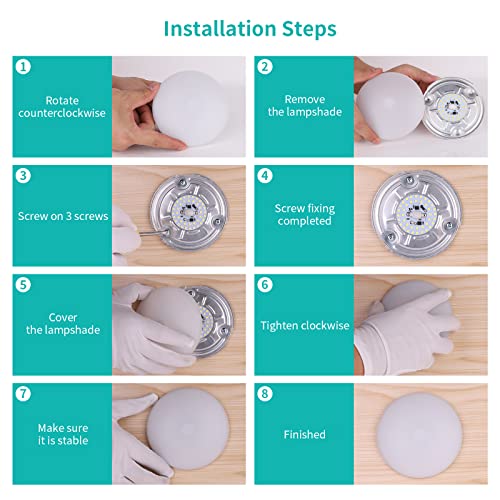 Installation Steps

1
Rotate counterclockwise

2
Remove the lampshade

3
Screw on 3 screws

4
Screw fixing completed

5
Cover the lampshade

6
Tighten clockwise

7
Make sure it is stable

8
Finished