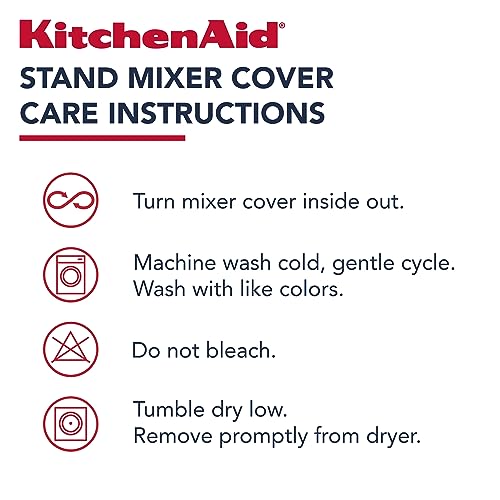 KitchenAid®

STAND MIXER COVER CARE INSTRUCTIONS

Turn mixer cover inside out.

Machine wash cold, gentle cycle.
Wash with like colors.

Do not bleach.

Tumble dry low.
Remove promptly from dryer.