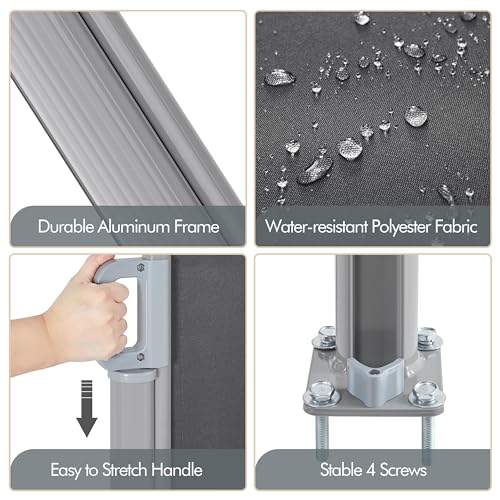 Durable Aluminum Frame

Water-resistant Polyester Fabric

Easy to Stretch Handle

Stable 4 Screws