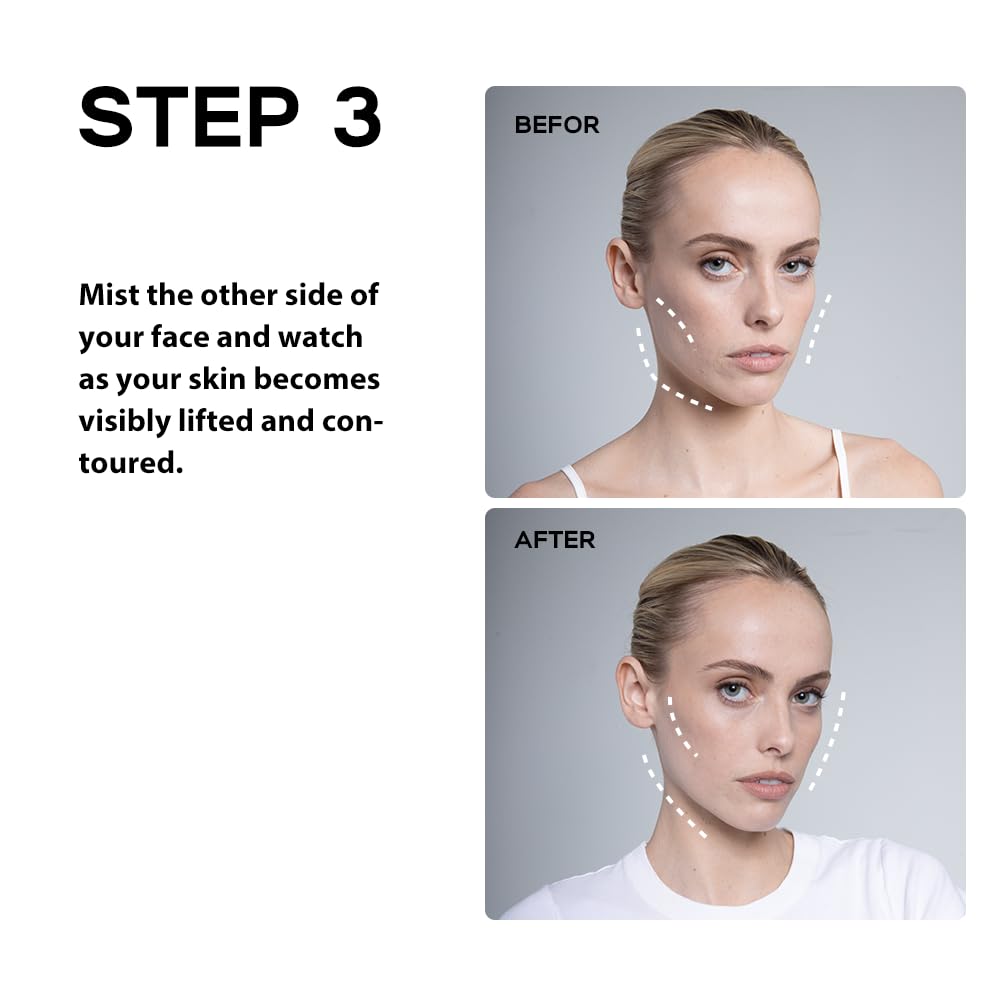 STEP 3

Mist the other side of your face and watch as your skin becomes visibly lifted and contoured.

BEFOR

AFTER