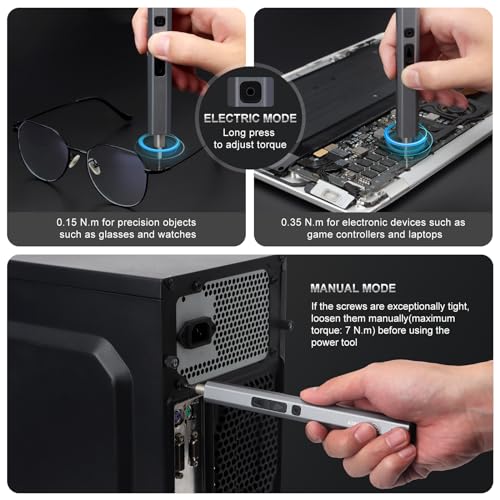 ELECTRIC MODE
Long press to adjust torque

0.15 N.m for precision objects such as glasses and watches

0.35 N.m for electronic devices such as game controllers and laptops

MANUAL MODE
If the screws are exceptionally tight, loosen them manually(maximum torque: 7 N.m) before using the power tool