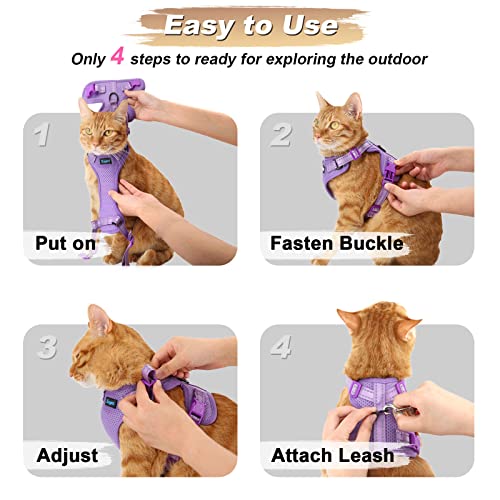 Easy to Use

Only 4 steps to ready for exploring the outdoor

1
Put on

2
Fasten Buckle

3
Adjust

4
Attach Leash