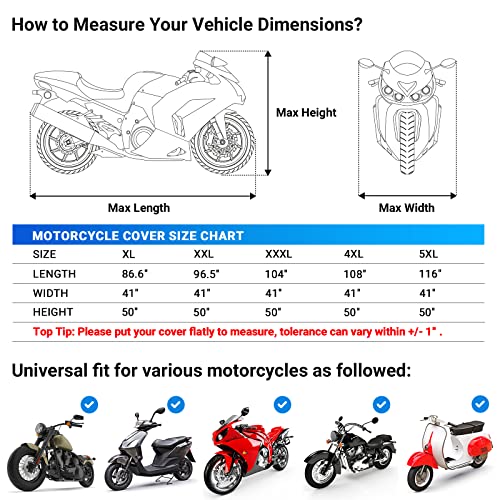 How to Measure Your Vehicle Dimensions?

Max Height

Max Length

Max Width

MOTORCYCLE COVER SIZE CHART

| SIZE | XL | XXL | XXXL | 4XL | 5XL |
|---|---|---|---|---|---|
| LENGTH | 86.6" | 96.5" | 104" | 108" | 116" |
| WIDTH | 41" | 41" | 41" | 41" | 41" |
| HEIGHT | 50" | 50" | 50" | 50" | 50" |

Top Tip: Please put your cover flatly to measure, tolerance can vary within +/- 1" .

Universal fit for various motorcycles as followed: