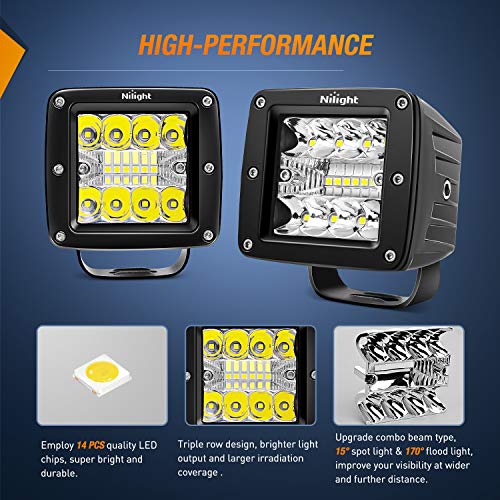 HIGH-PERFORMANCE

Nilight

Nilight

Employ 14 PCS quality LED chips, super bright and durable.

Triple row design, brighter light output and larger irradiation coverage .

Upgrade combo beam type, 15° spot light & 170° flood light, improve your visibility at wider and further distance.