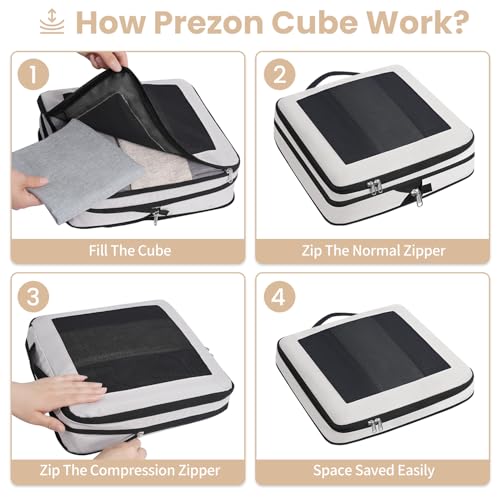 How Prezon Cube Work?

1

Fill The Cube

2

Zip The Normal Zipper

3

Zip The Compression Zipper

4

Space Saved Easily