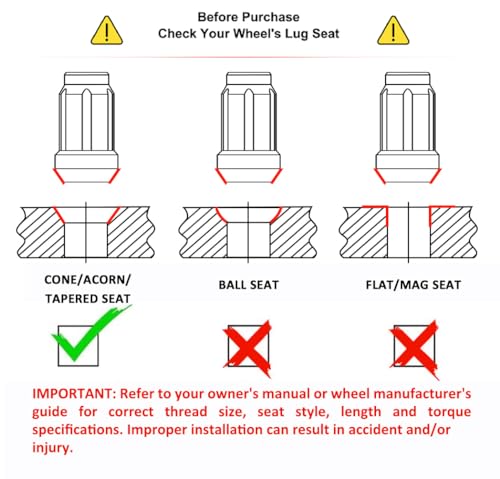 Before Purchase
Check Your Wheel's Lug Seat

CONE/ACORN/ TAPERED SEAT

BALL SEAT

FLAT/MAG SEAT

IMPORTANT: Refer to your owner's manual or wheel manufacturer's guide for correct thread size, seat style, length and torque specifications. Improper installation can result in accident and/or injury.