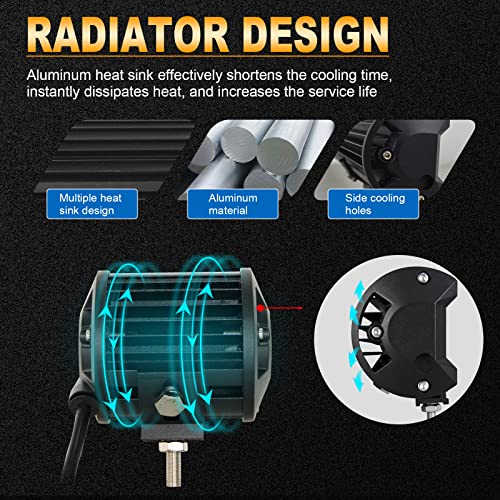 RADIATOR DESIGN

Aluminum heat sink effectively shortens the cooling time, instantly dissipates heat, and increases the service life

Multiple heat sink design

Aluminum material

Side cooling holes