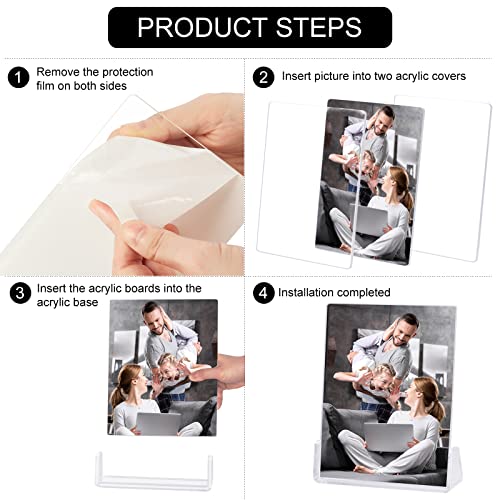 PRODUCT STEPS

1 Remove the protection film on both sides

2 Insert picture into two acrylic covers

3 Insert the acrylic boards into the acrylic base

4 Installation completed