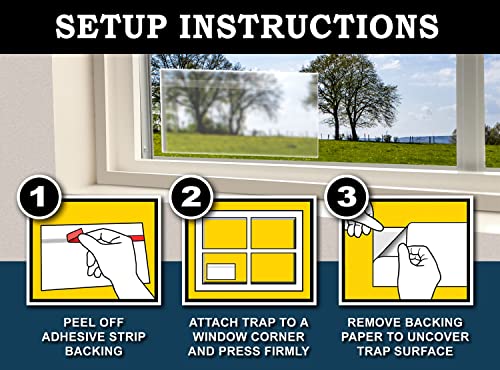 SETUP INSTRUCTIONS

1

PEEL OFF ADHESIVE STRIP BACKING

2

ATTACH TRAP TO A WINDOW CORNER AND PRESS FIRMLY

3

REMOVE BACKING PAPER TO UNCOVER TRAP SURFACE