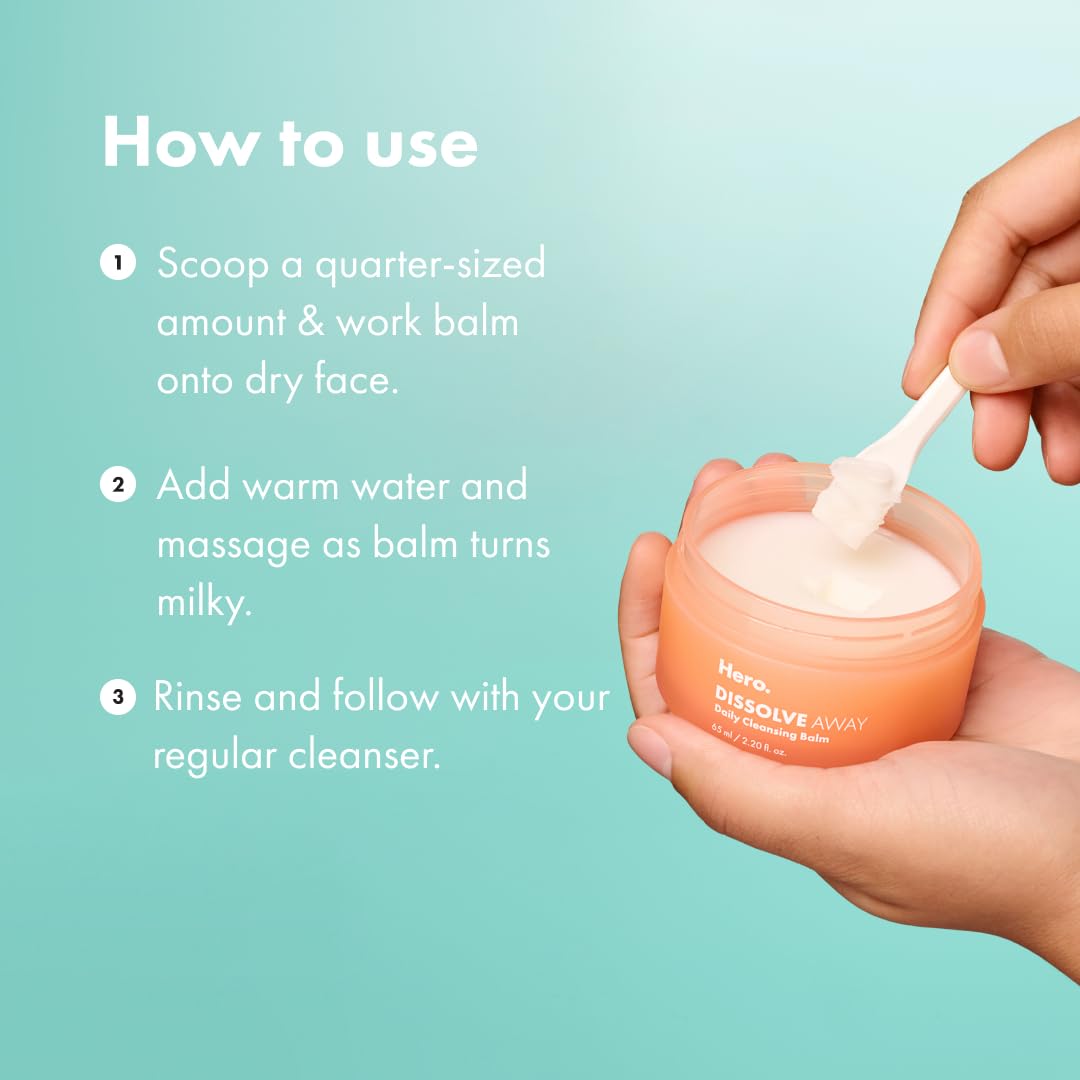 How to use

1 Scoop a quarter-sized amount & work balm onto dry face.

2 Add warm water and massage as balm turns milky.

3 Rinse and follow with your regular cleanser.

Hero.
DISSOLVE AWAY
Daily Cleansing Balm
65 ml / 2.20 fl. oz.