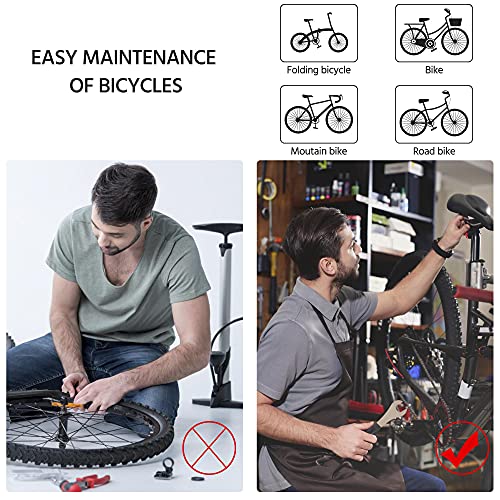 EASY MAINTENANCE OF BICYCLES

Folding bicycle

Bike

Moutain bike

Road bike