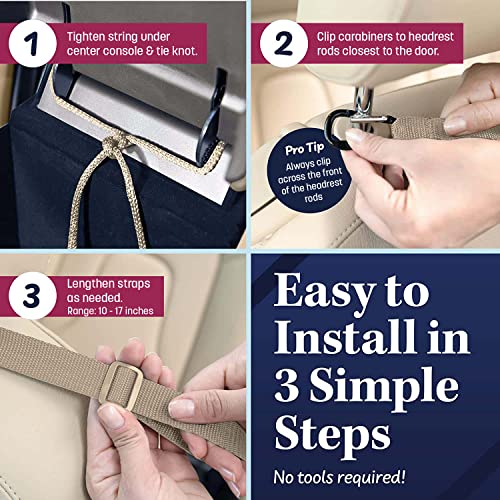 1 Tighten string under center console & tie knot.

2 Clip carabiners to headrest rods closest to the door.

Pro Tip
Always clip across the front of the headrest rods

3 Lengthen straps as needed.
Range: 10 - 17 inches

Easy to Install in 3 Simple Steps

No tools required!